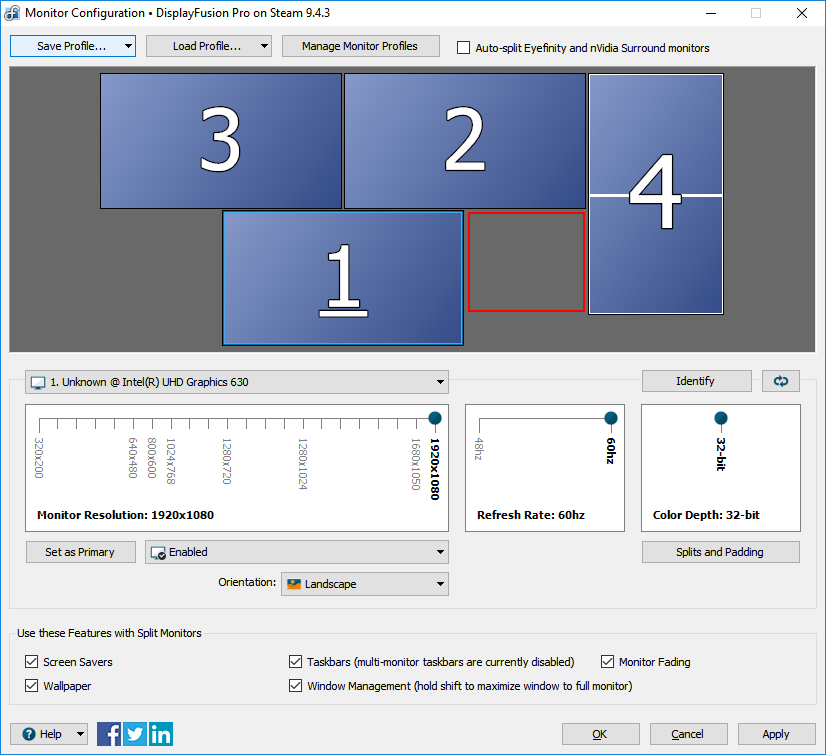 Monitor Configuration • DisplayFusion Pro on Steam 9.4.3

Save Profile... Load Profile... Manage Monitor Profiles
Auto-split Eyefinity and nVidia Surround monitors

3
2
4
1

1. Unknown @ Intel(R) UHD Graphics 630
Identify

320x200
640x480
800x600
1024x768
1280x720
1280x1024
1680x1050
1920x1080

Monitor Resolution: 1920x1080

48hz
60hz

Refresh Rate: 60hz

32-bit

Color Depth: 32-bit

Set as Primary
Enabled
Splits and Padding
Orientation: Landscape

Use these Features with Split Monitors
Screen Savers
Taskbars (multi-monitor taskbars are currently disabled)
Monitor Fading
Wallpaper
Window Management (hold shift to maximize window to full monitor)

Help
OK Cancel Apply